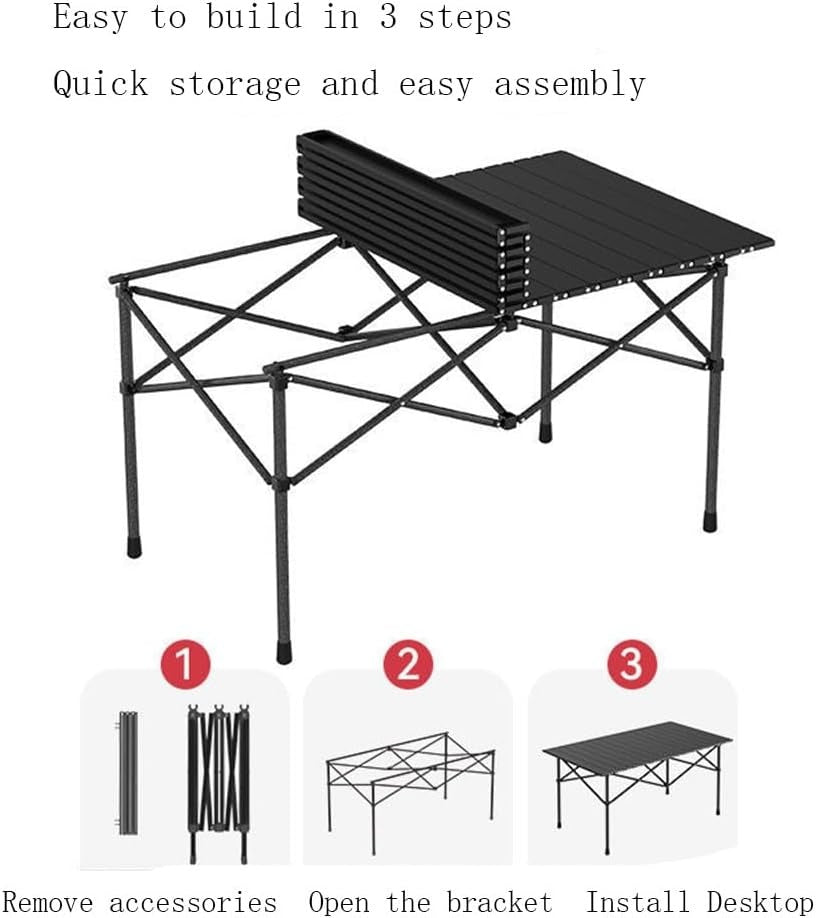 Easy to build in 3 steps

Quick storage and easy assembly

1

2

3

Remove accessories Open the bracket Install Desktop