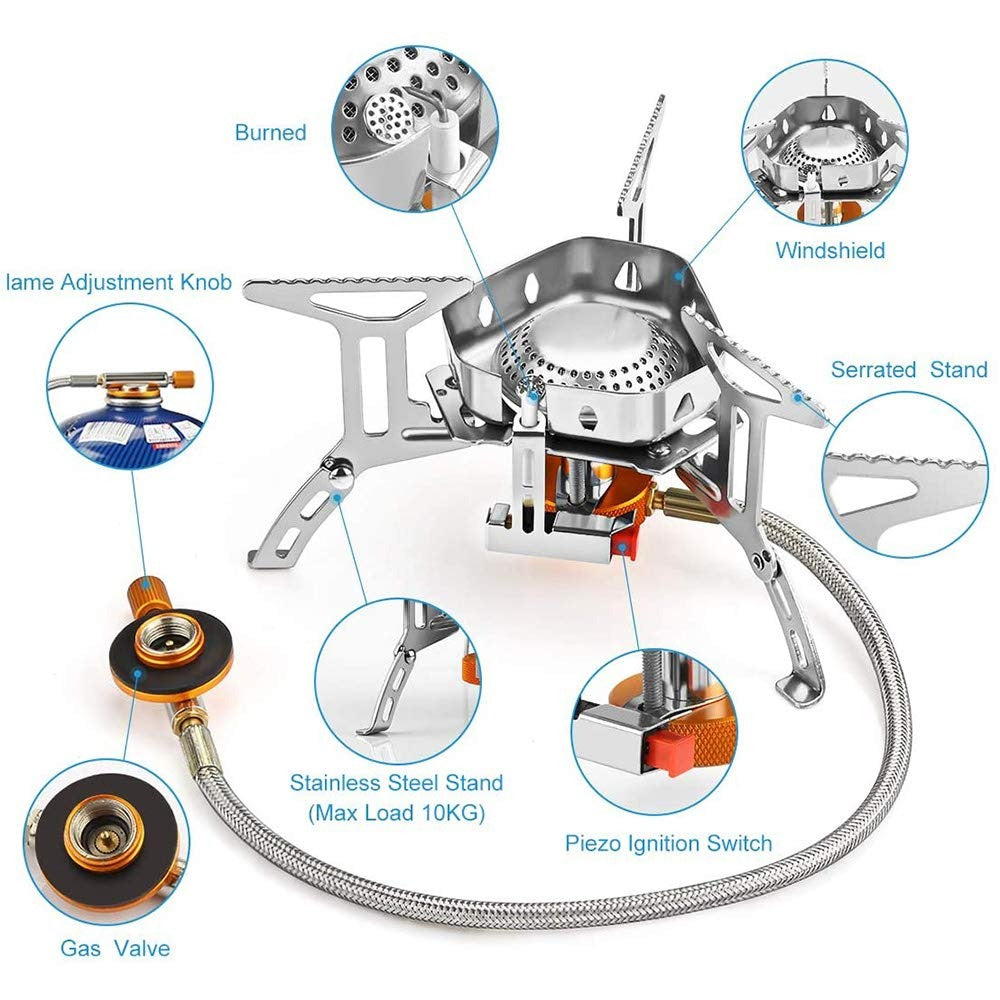 Burned

Windshield

lame Adjustment Knob

Serrated Stand

Stainless Steel Stand
(Max Load 10KG)

Piezo Ignition Switch

Gas Valve