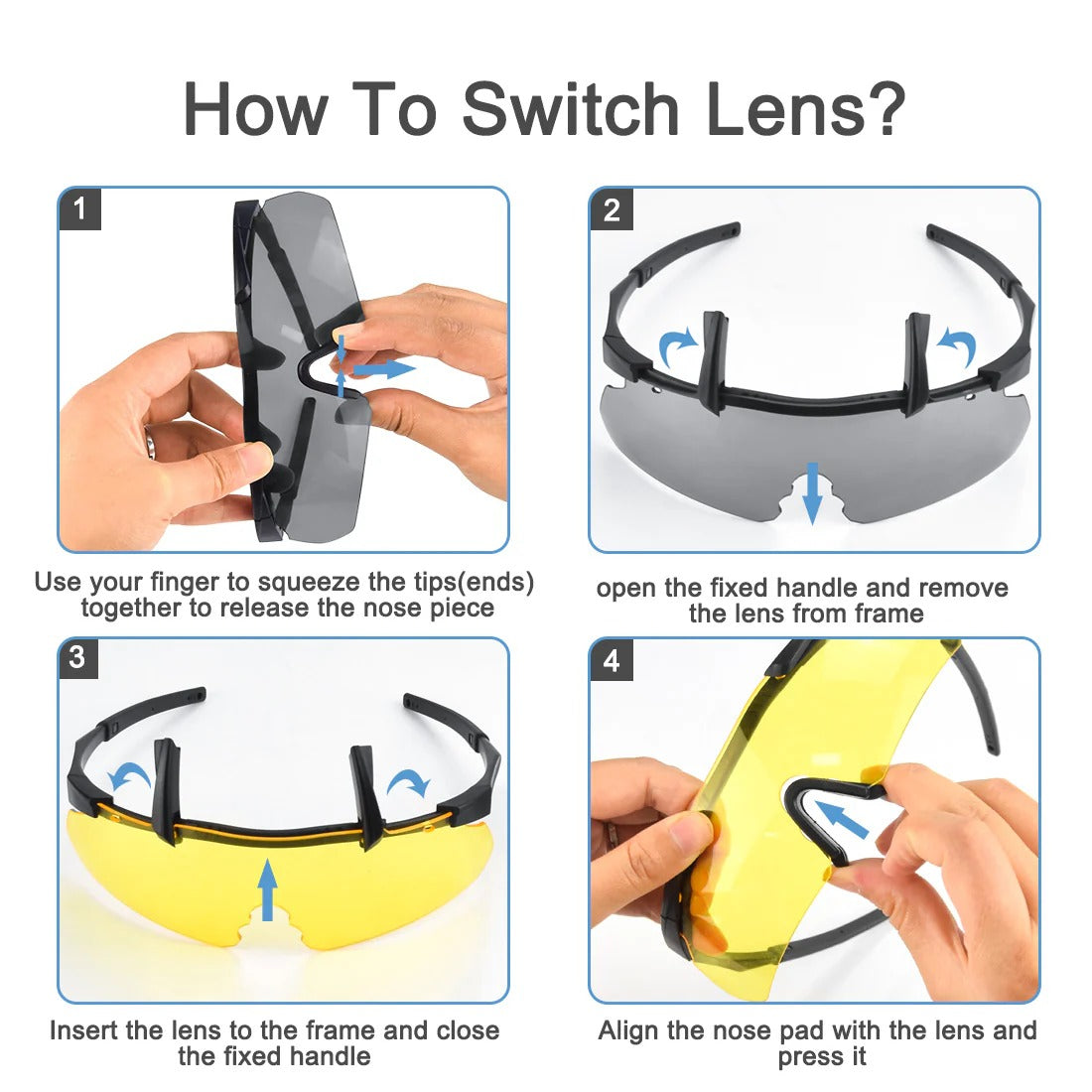 How To Switch Lens?

1

Use your finger to squeeze the tips(ends) together to release the nose piece

2

open the fixed handle and remove the lens from frame

3

Insert the lens to the frame and close the fixed handle

4

Align the nose pad with the lens and press it